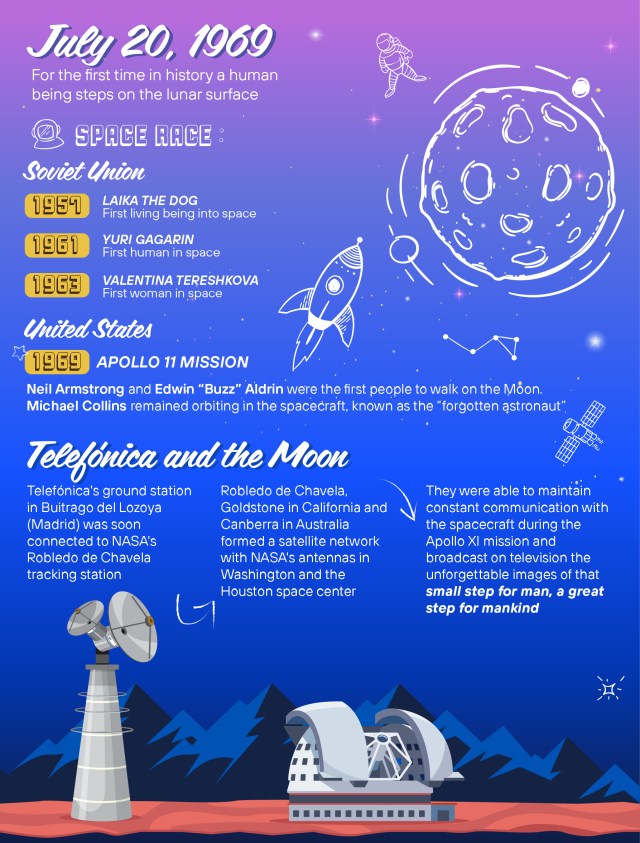 July 20, 1969

For the first time in history a human being steps on the lunar surface

SPACE RACE :

Soviet Union

1957 LAIKA THE DOG
First living being into space

1961 YURI GAGARIN
First human in space

1963 VALENTINA TERESHKOVA
First woman in space

United States

1969 APOLLO 11 MISSION

Neil Armstrong and Edwin "Buzz" Aldrin were the first people to walk on the Moon. Michael Collins remained orbiting in the spacecraft, known as the "forgotten astronaut"

Telefónica and the Moon

Telefónica's ground station in Buitrago del Lozoya (Madrid) was soon connected to NASA's Robledo de Chavela tracking station

Robledo de Chavela, Goldstone in California and Canberra in Australia formed a satellite network with NASA's antennas in Washington and the Houston space center

They were able to maintain constant communication with the spacecraft during the Apollo XI mission and broadcast on television the unforgettable images of that small step for man, a great step for mankind