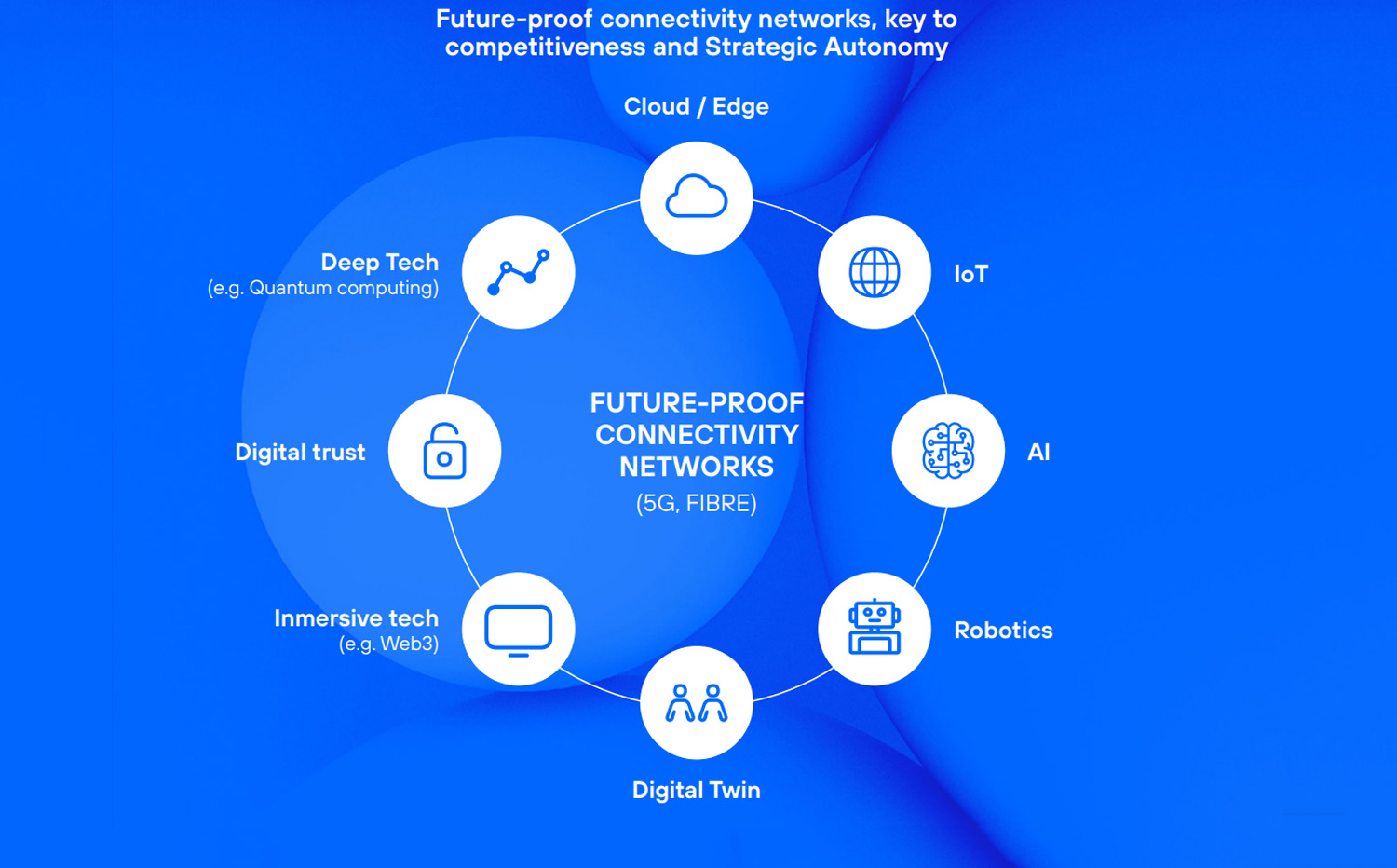 Future-proof connectivity networks, key to competitiveness and Strategic Autonomy

Cloud / Edge

IoT

AI

Robotics

Digital Twin

Inmersive tech
(e.g. Web3)

Digital trust

Deep Tech
(e.g. Quantum computing)

FUTURE-PROOF CONNECTIVITY NETWORKS
(5G, FIBRE)